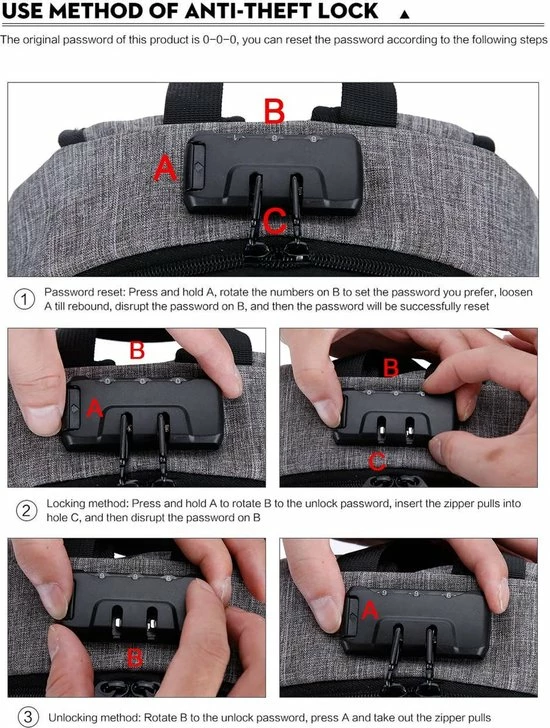 USE METHOD OF ANTI-THEFT LOCK ▲

The original password of this product is 0-0-0, you can reset the password according to the following steps

B

A

C

① Password reset: Press and hold A, rotate the numbers on B to set the password you prefer, loosen A till rebound, disrupt the password on B, and then the password will be successfully reset

B

A

B

C

② Locking method: Press and hold A to rotate B to the unlock password, insert the zipper pulls into hole C, and then disrupt the password on B

B

A

③ Unlocking method: Rotate B to the unlock password, press A and take out the zipper pulls