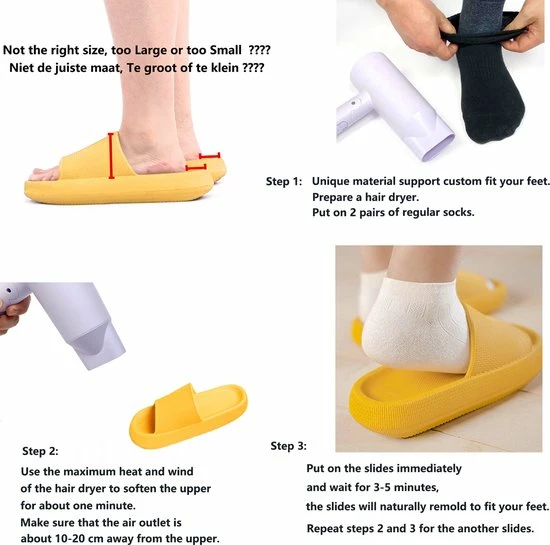 Not the right size, too Large or too Small ????
Niet de juiste maat, Te groot of te klein ????

Step 1: Unique material support custom fit your feet.
Prepare a hair dryer.
Put on 2 pairs of regular socks.

Step 2:
Use the maximum heat and wind of the hair dryer to soften the upper for about one minute.
Make sure that the air outlet is about 10-20 cm away from the upper.

Step 3:
Put on the slides immediately and wait for 3-5 minutes, the slides will naturally remold to fit your feet.
Repeat steps 2 and 3 for the another slides.