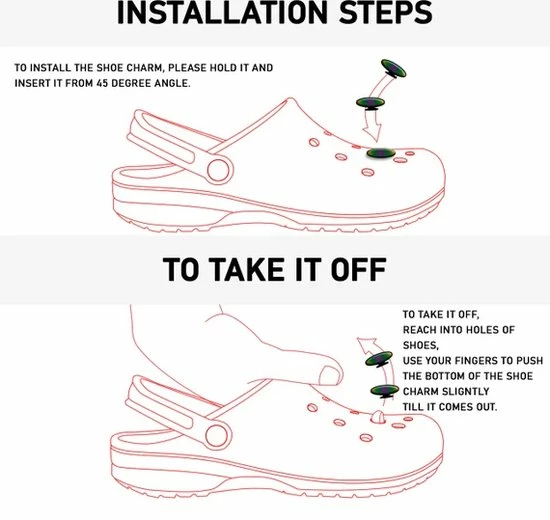 INSTALLATION STEPS

TO INSTALL THE SHOE CHARM, PLEASE HOLD IT AND INSERT IT FROM 45 DEGREE ANGLE.

TO TAKE IT OFF

TO TAKE IT OFF, REACH INTO HOLES OF SHOES, USE YOUR FINGERS TO PUSH THE BOTTOM OF THE SHOE CHARM SLIGNTLY TILL IT COMES OUT.